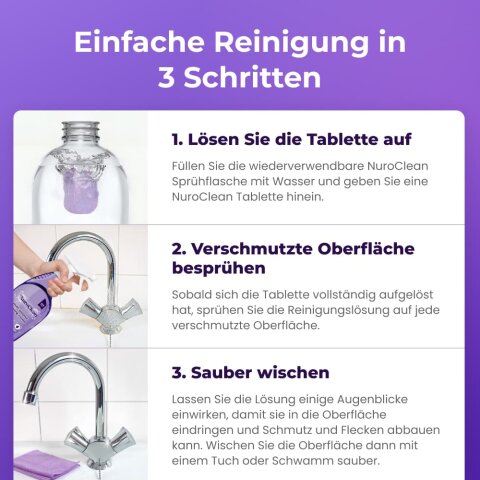 Einfache Reinigung in 3 Schritten

1. Lösen Sie die Tablette auf

Füllen Sie die wiederverwendbare NuroClean Sprühflasche mit Wasser und geben Sie eine NuroClean Tablette hinein.

2. Verschmutzte Oberfläche besprühen

Sobald sich die Tablette vollständig aufgelöst hat, sprühen Sie die Reinigungslösung auf jede verschmutzte Oberfläche.

3. Sauber wischen

Lassen Sie die Lösung einige Augenblicke einwirken, damit sie in die Oberfläche eindringen und Schmutz und Flecken abbauen kann. Wischen Sie die Oberfläche dann mit einem Tuch oder Schwamm sauber.